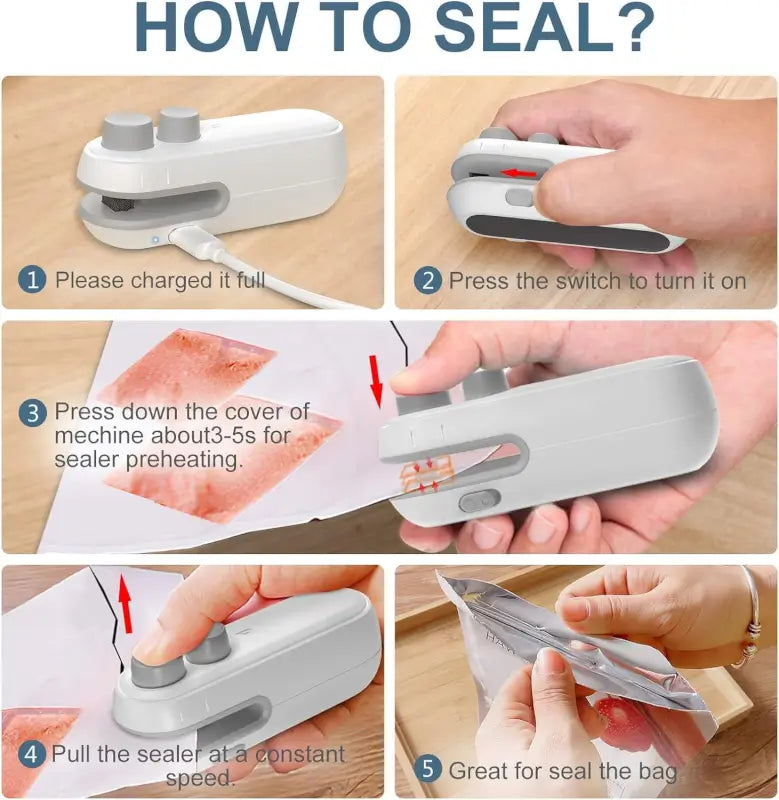 HOW TO SEAL?

1 Please charged it full

2 Press the switch to turn it on

3 Press down the cover of mechine about3-5s for sealer preheating.

4 Pull the sealer at a constant speed.

5 Great for seal the bag.